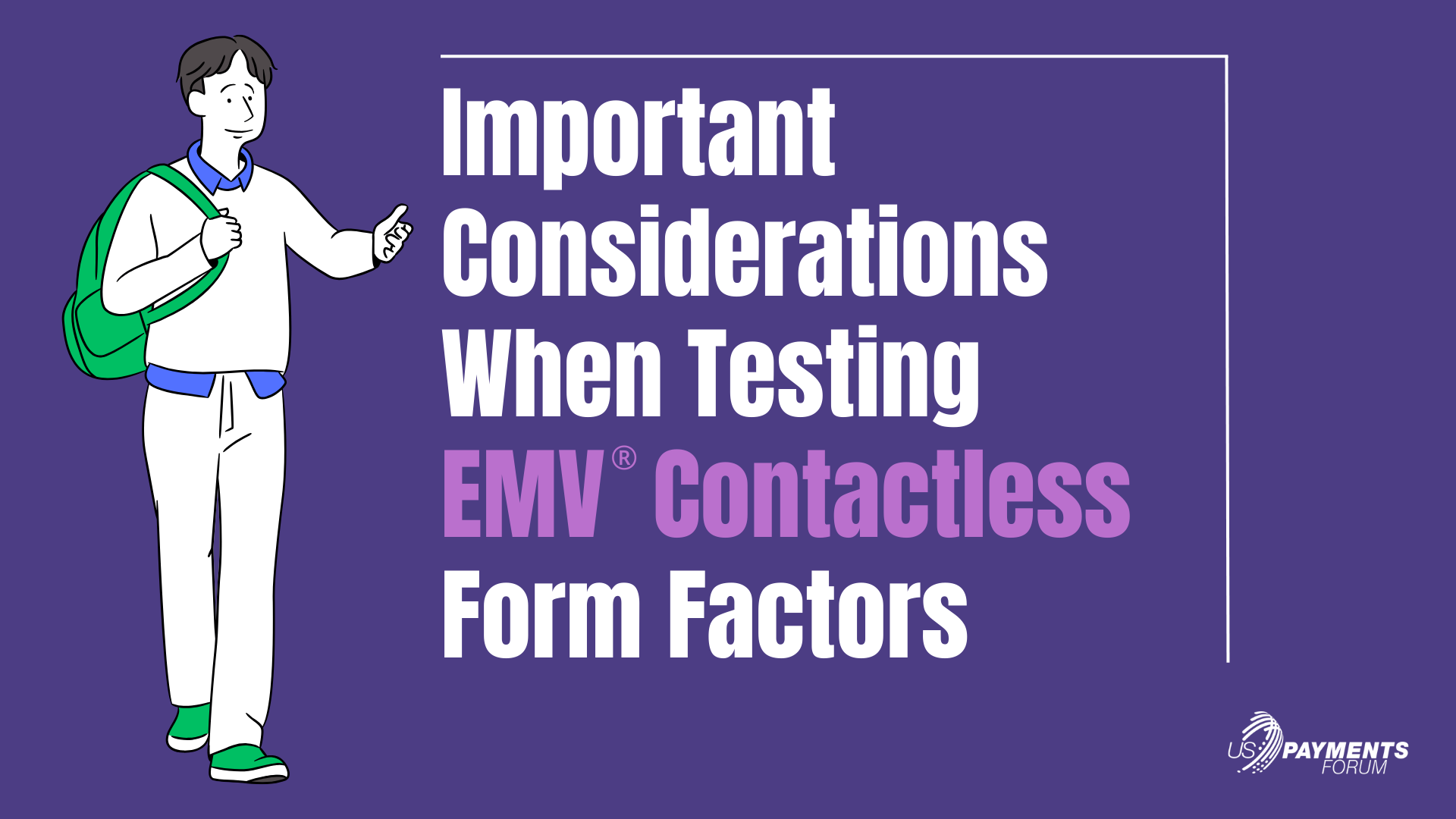 Important Considerations When Testing EMV® Contactless Form Factors

US PAYMENTS FORUM